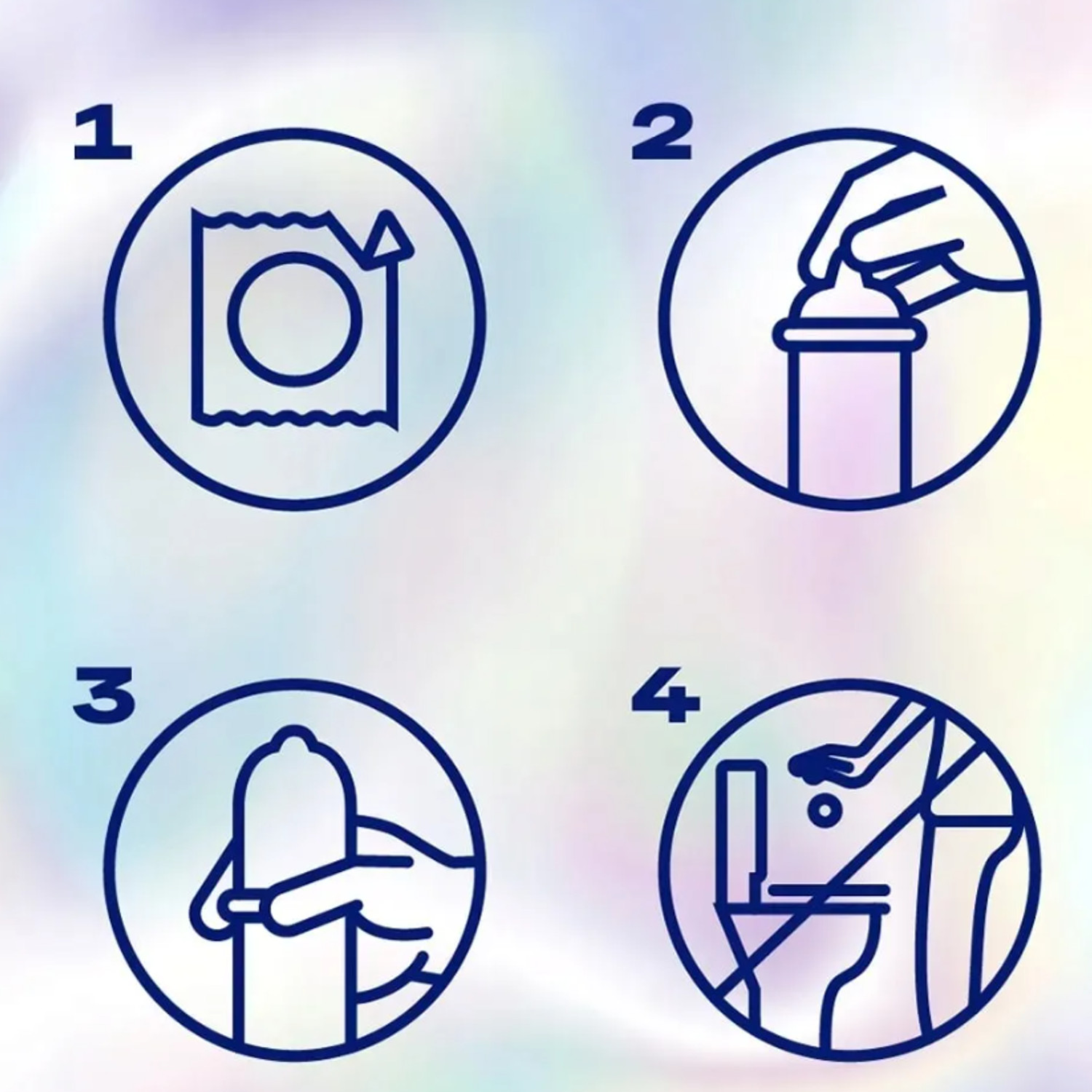 1

2

3

4