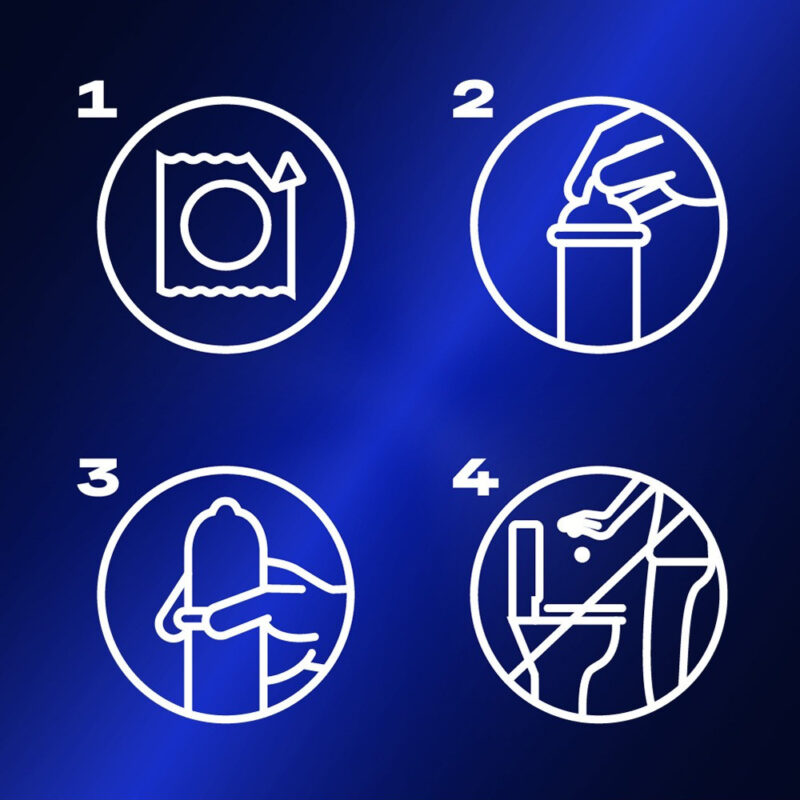 1

2

3

4